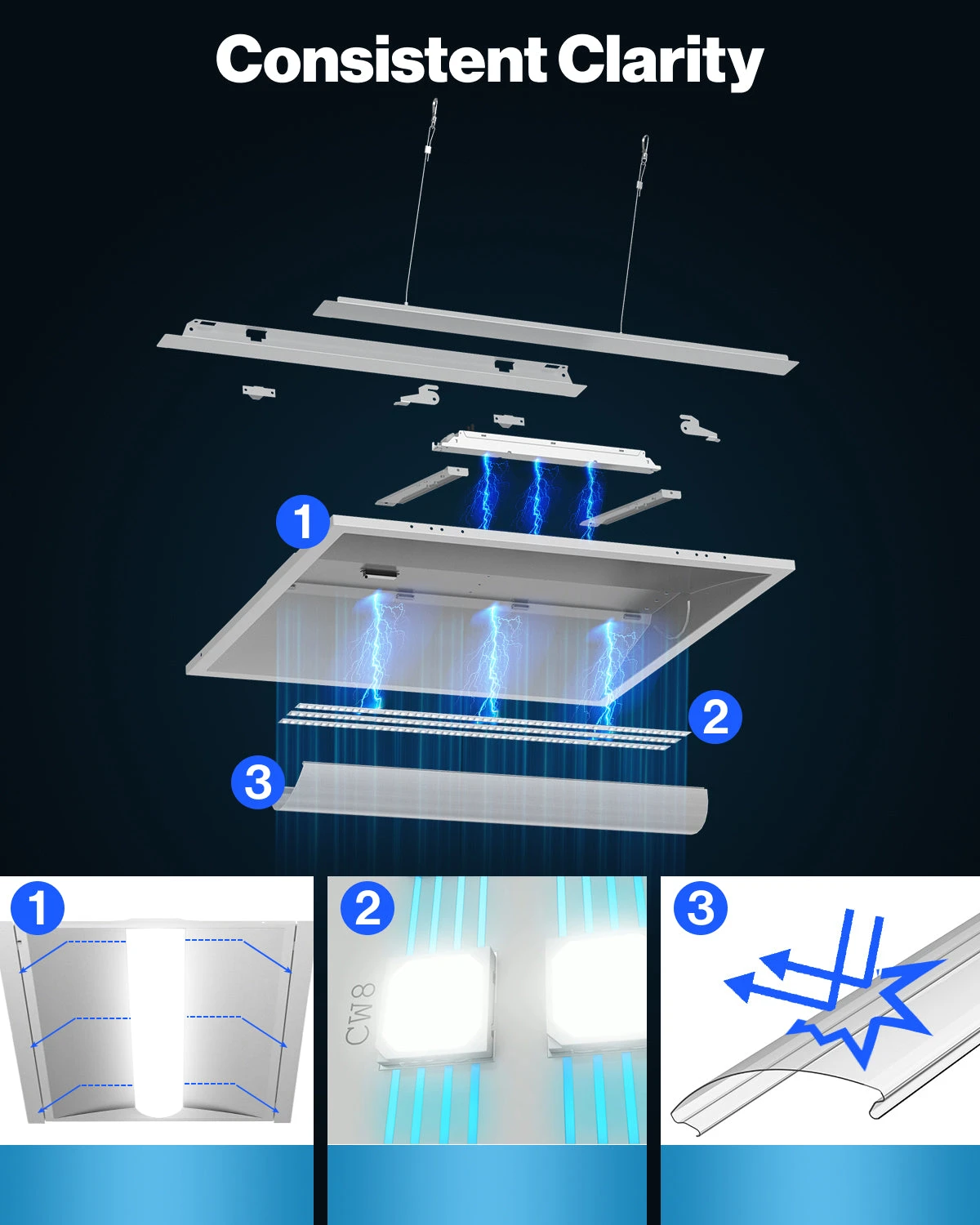 Consistent Clarity

1

2

3

1

2

CW8

3