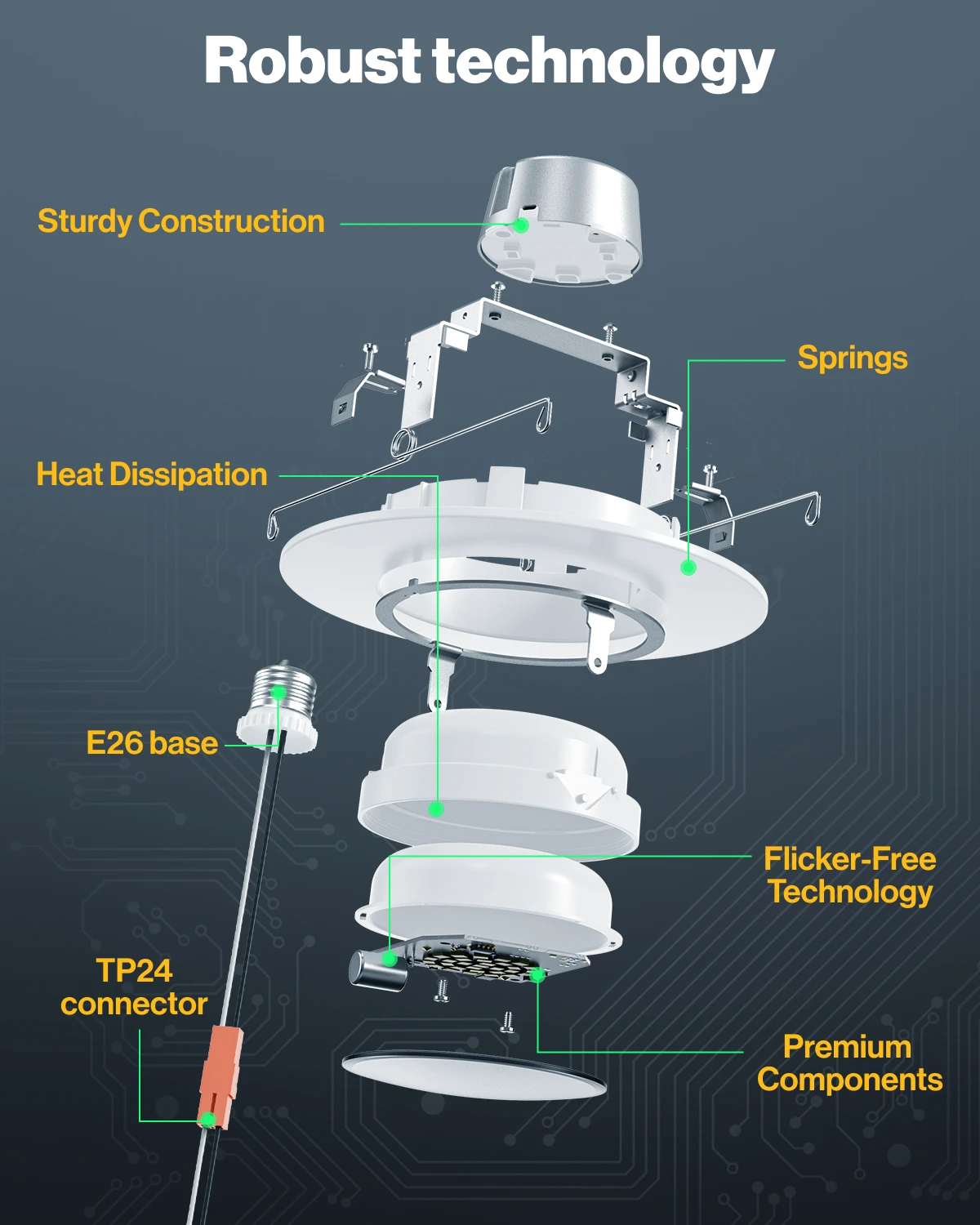 Robust technology

Sturdy Construction

Springs

Heat Dissipation

E26 base

Flicker-Free Technology

TP24 connector

Premium Components