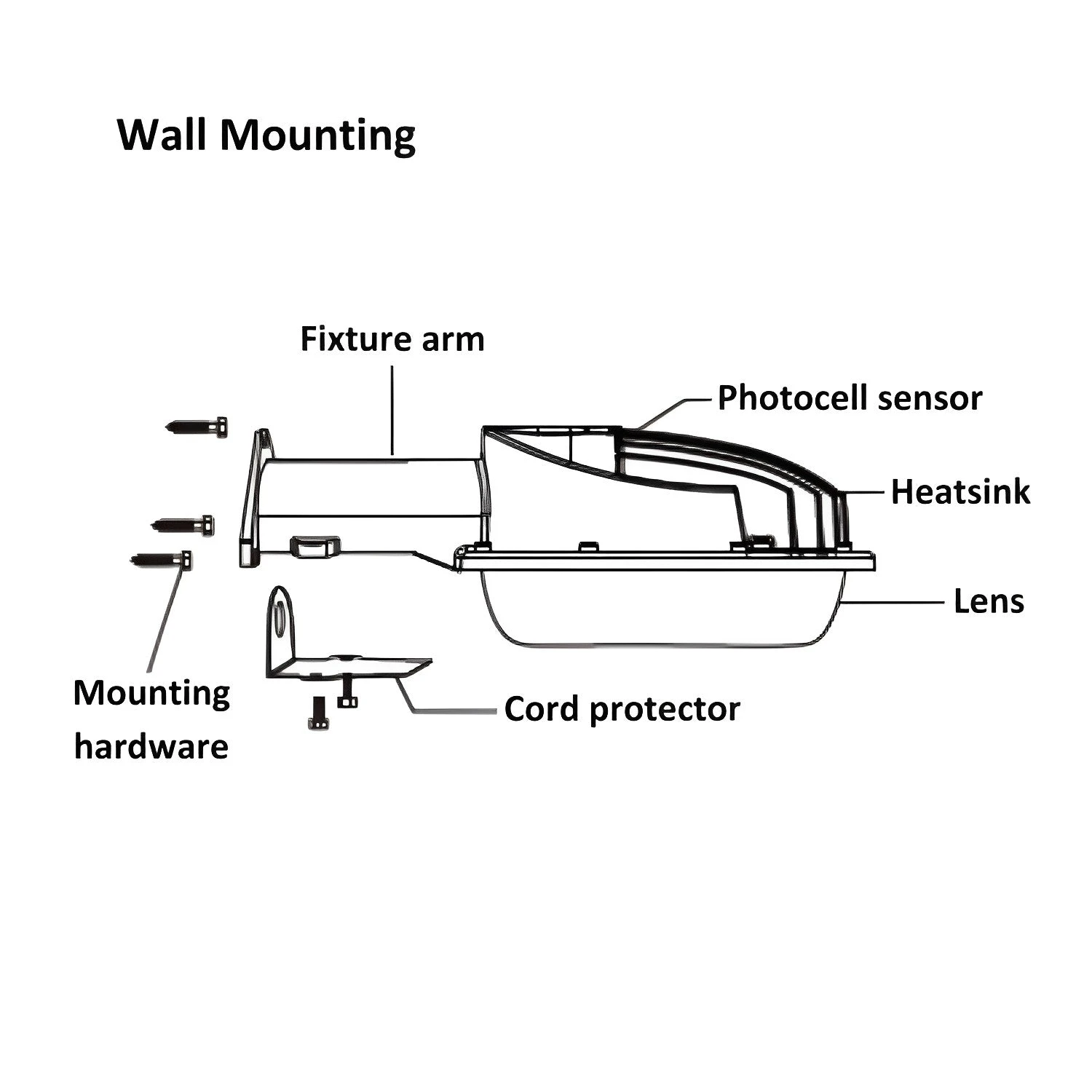 Wall Mounting

Fixture arm

Photocell sensor

Heatsink

Lens

Mounting hardware

Cord protector