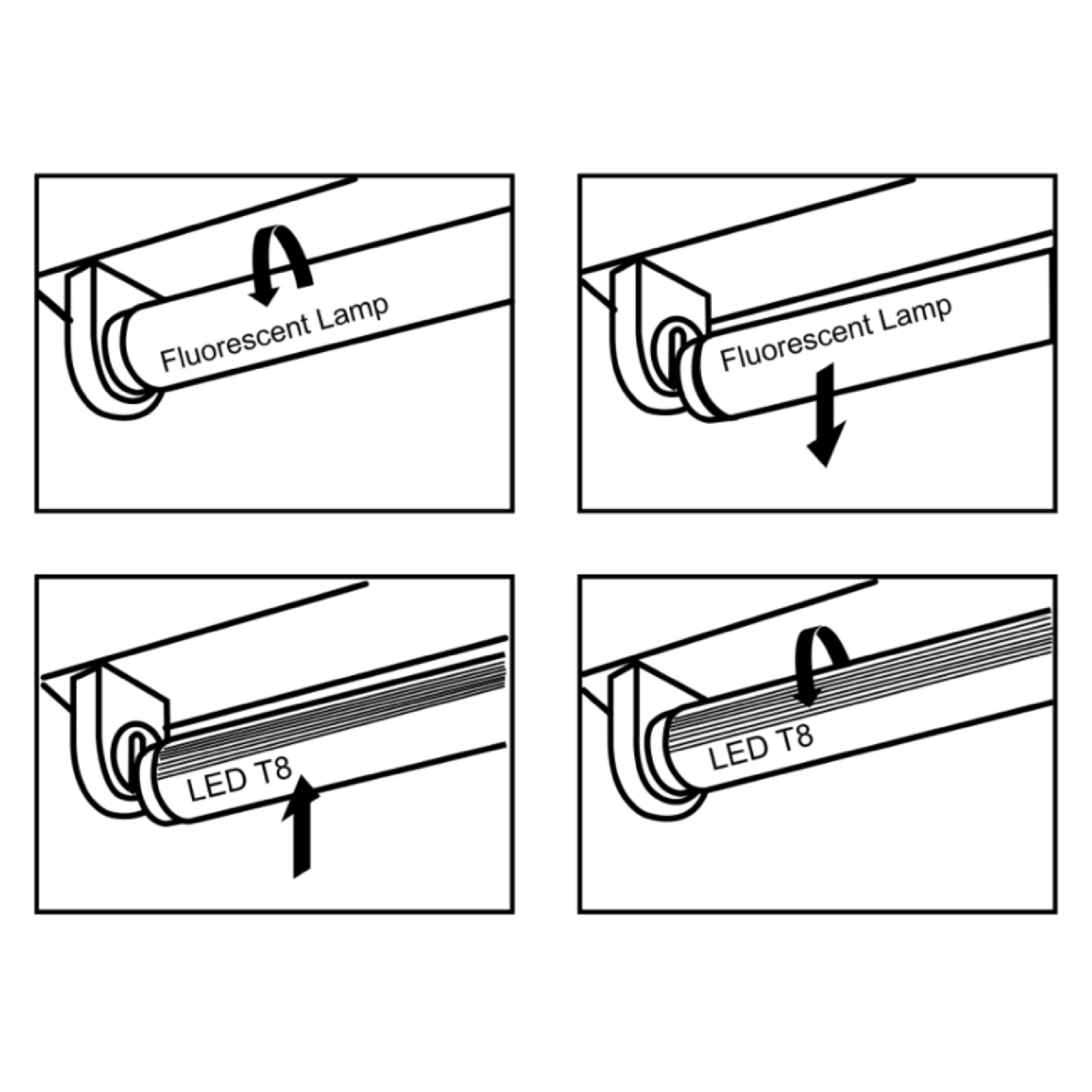 Fluorescent Lamp

Fluorescent Lamp

LED T8

LED T8